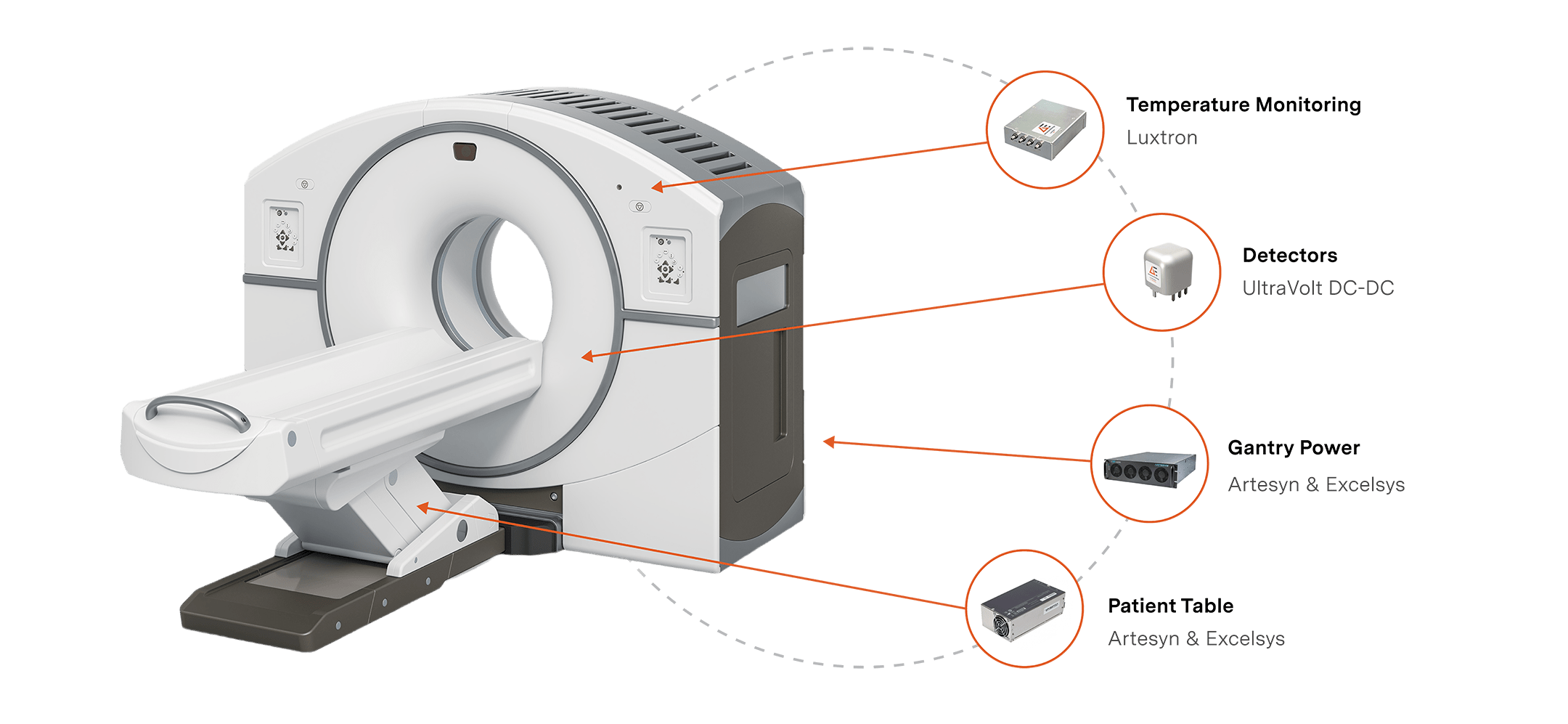 Temperature Monitoring
Luxtron

Detectors
UltraVolt DC-DC

Gantry Power
Artesyn & Excelsys

Patient Table
Artesyn & Excelsys